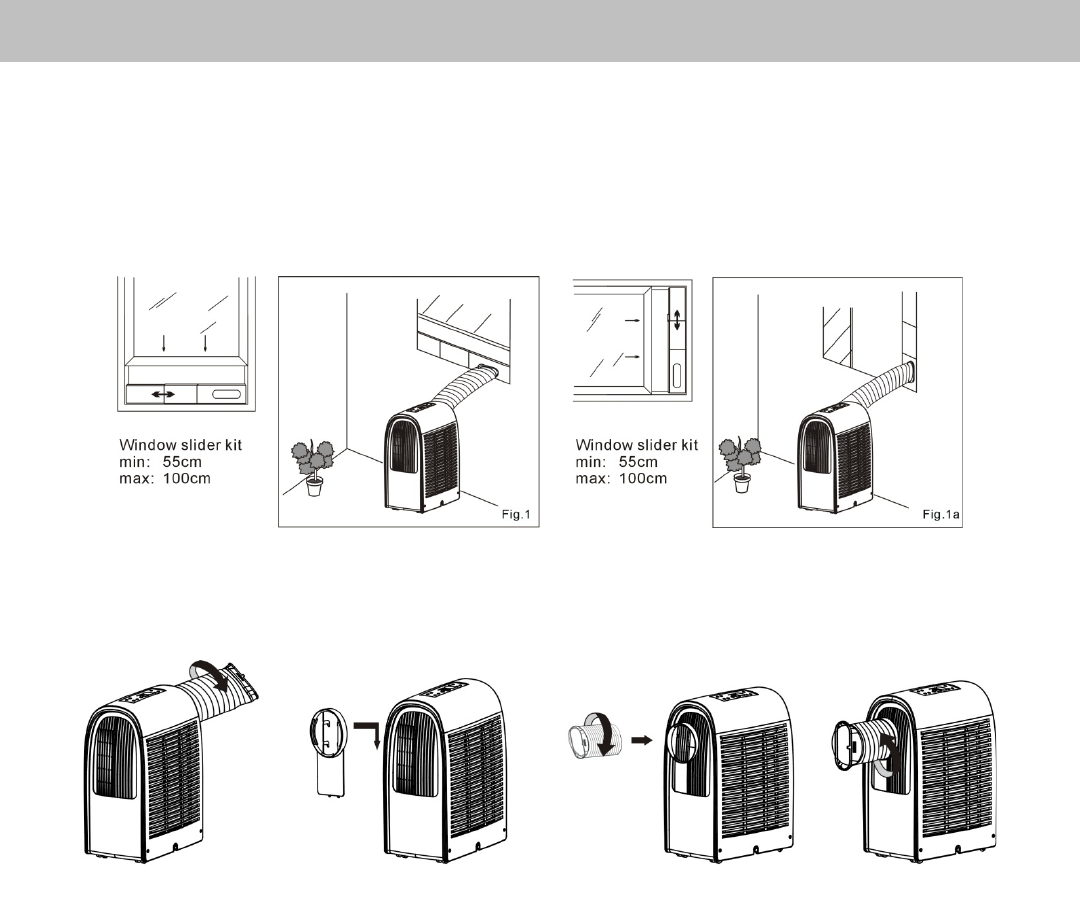 Window slider kit
min: 55cm
max: 100cm

Fig.1

Window slider kit
min: 55cm
max: 100cm

Fig.1a